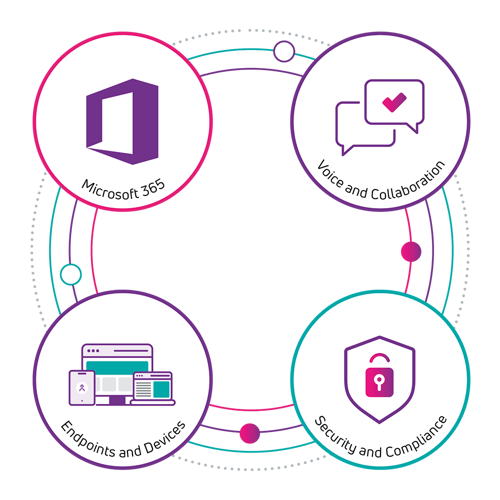 Microsoft 365

Voice and Collaboration

Endpoints and Devices

Security and Compliance